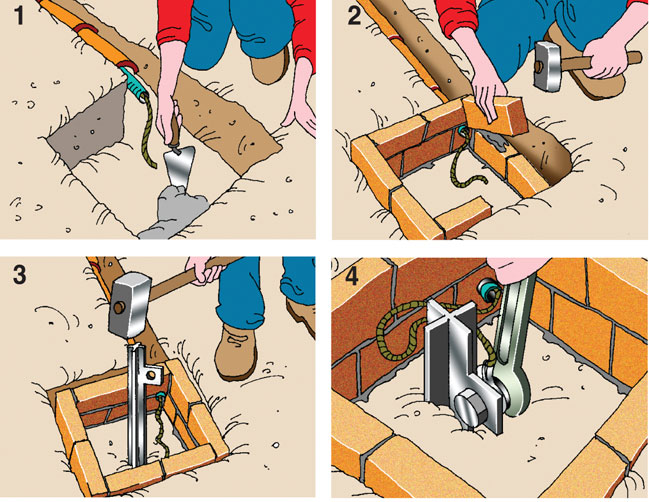 1

2

3

4