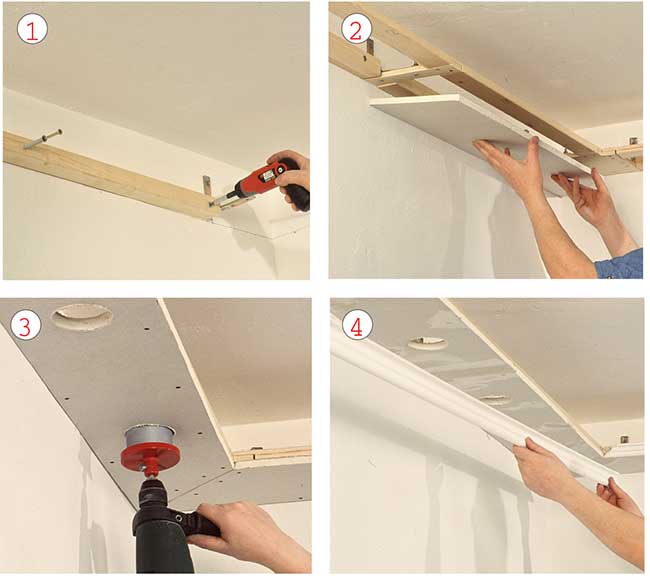 1

2

3

4