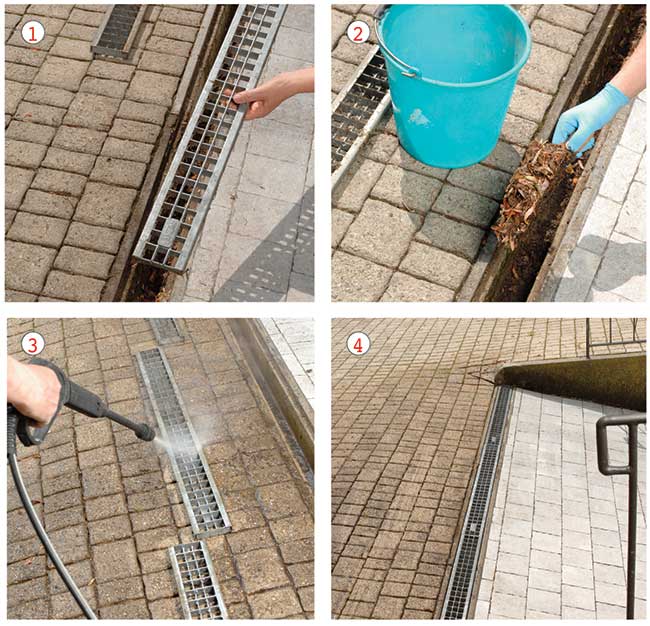 1

2

3

4