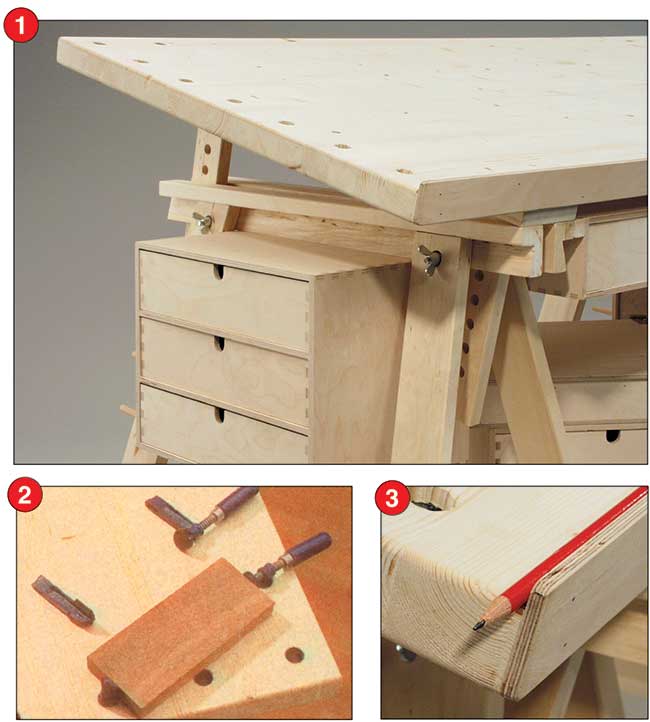 1

2

3