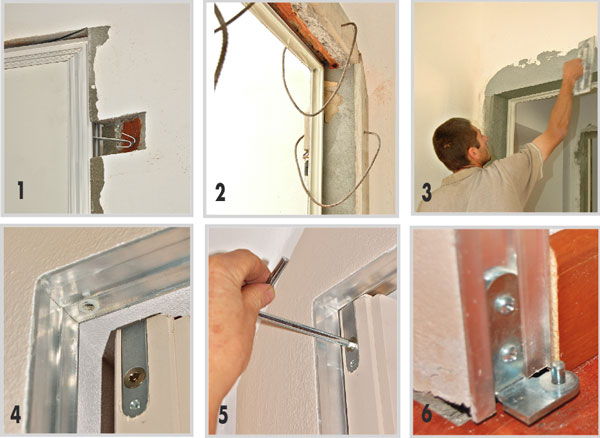 1
2
3
4
5
6