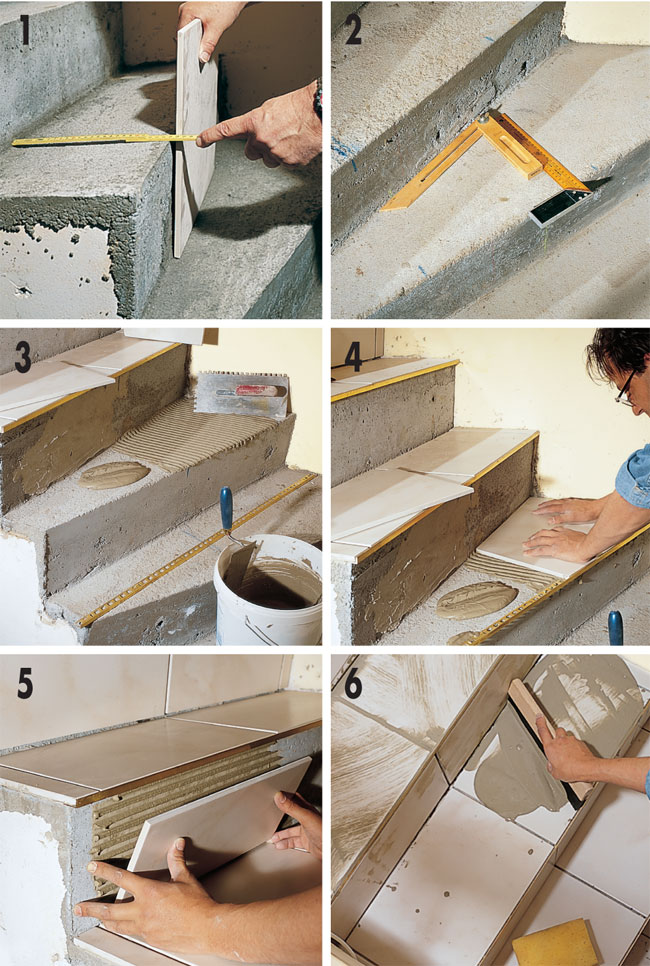 1

2

3

4

5

6