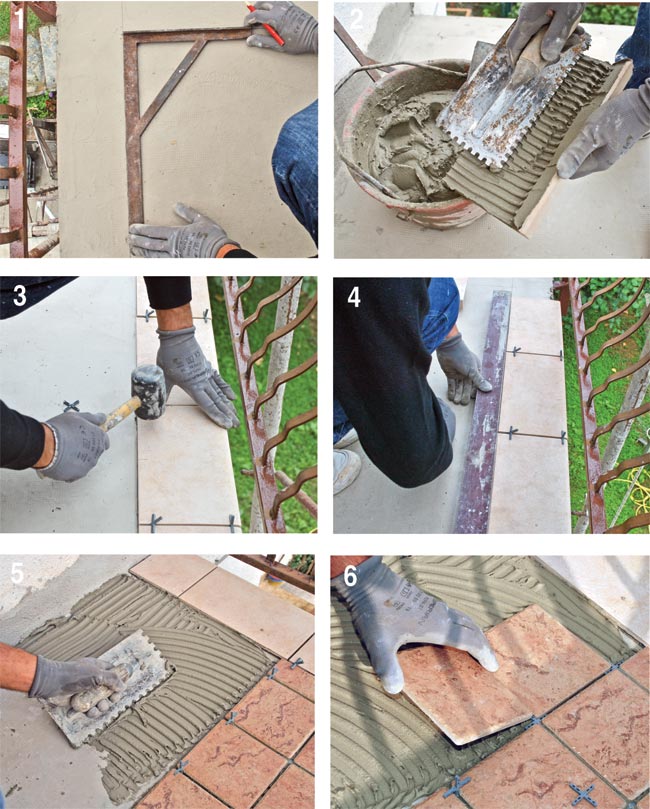 1

2

3

4

5

6