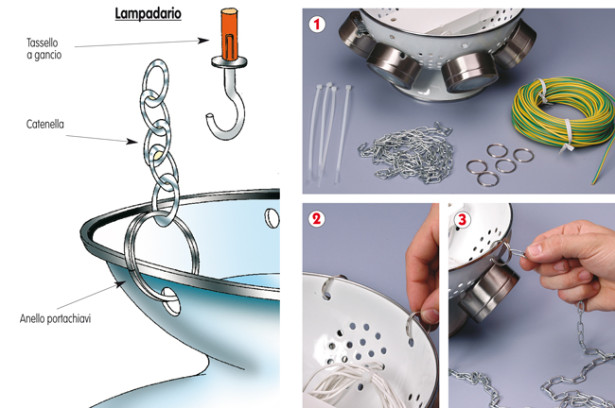 Lampadario

Tassello a gancio

Catenella

Anello portachiavi

1

2

3