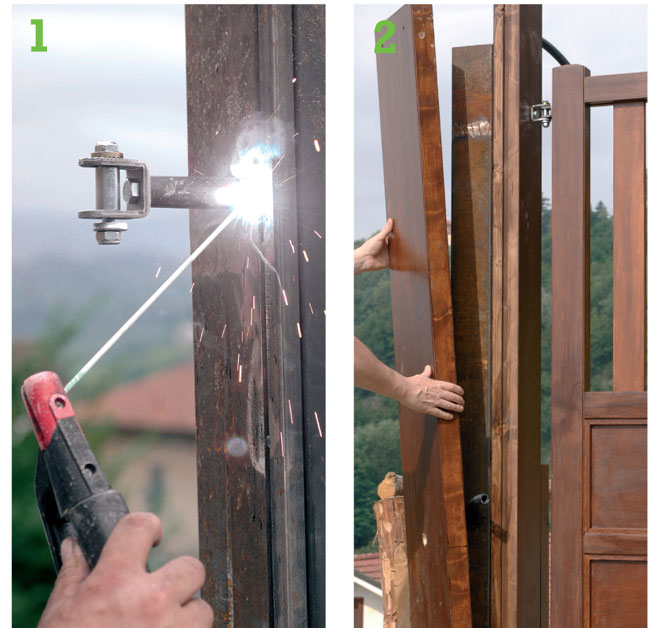 1

2