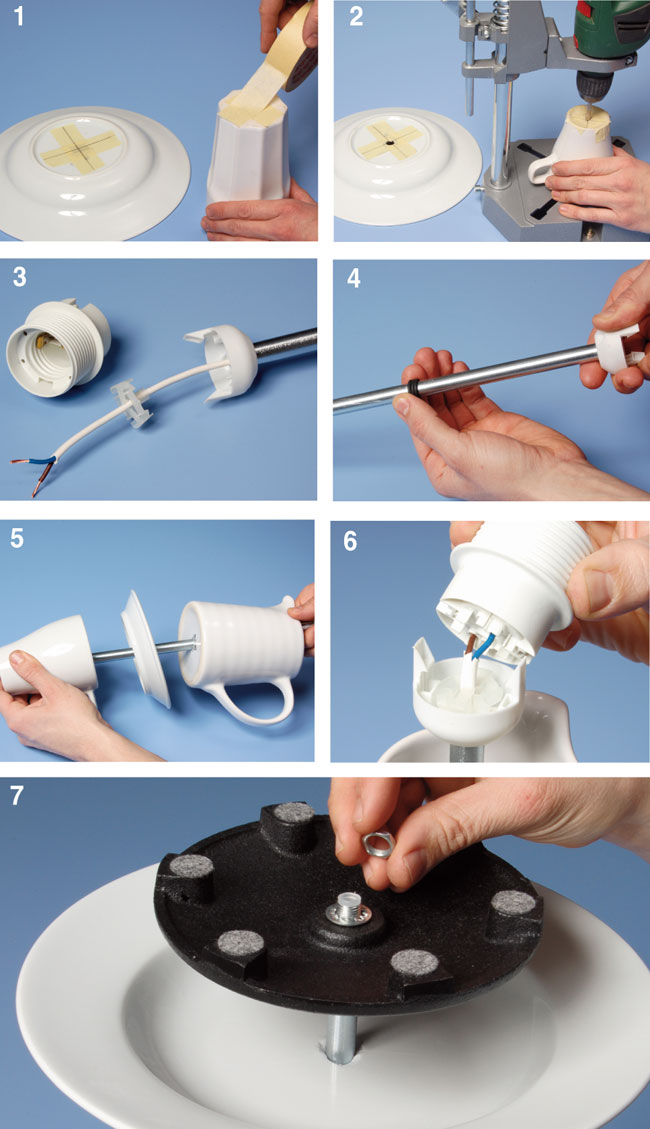 1

2

3

4

5

6

7