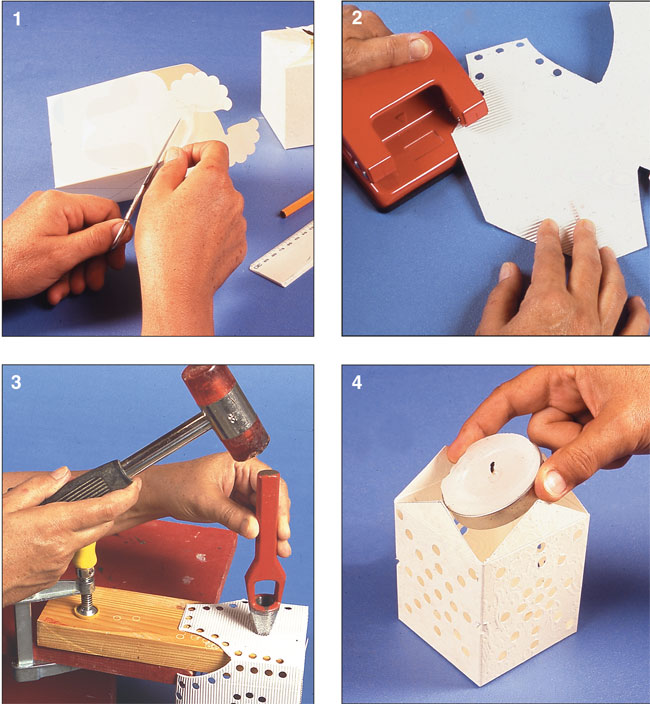 1

2

3

4