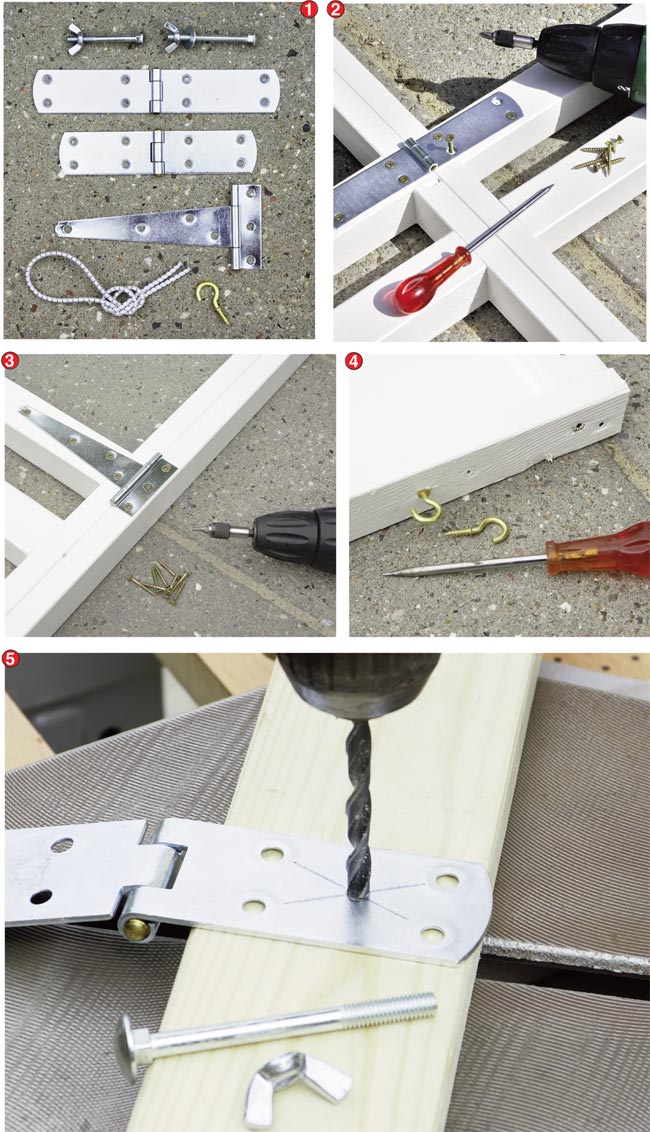 1
2
3
4
5