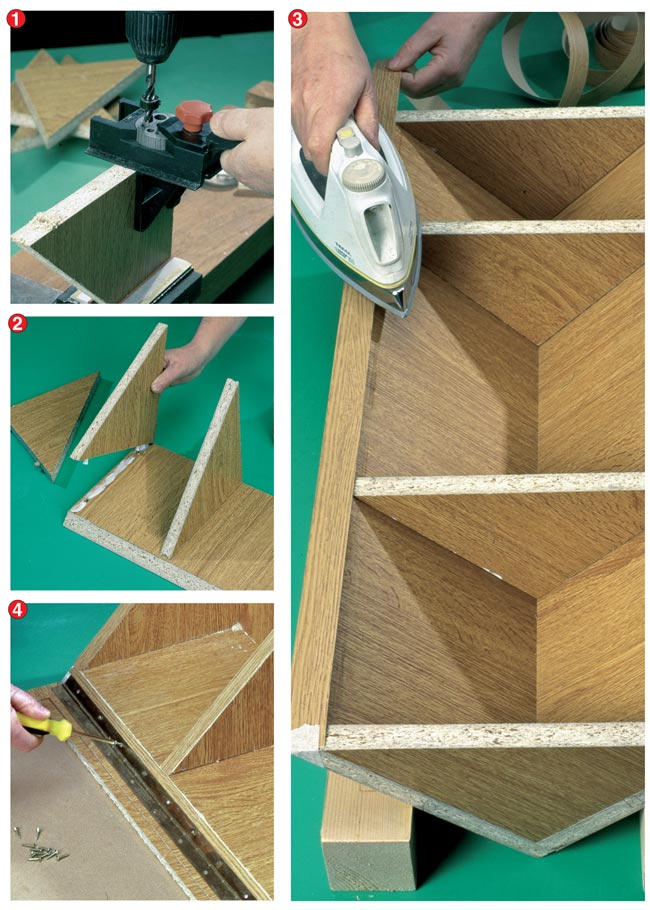 1

2

3

4