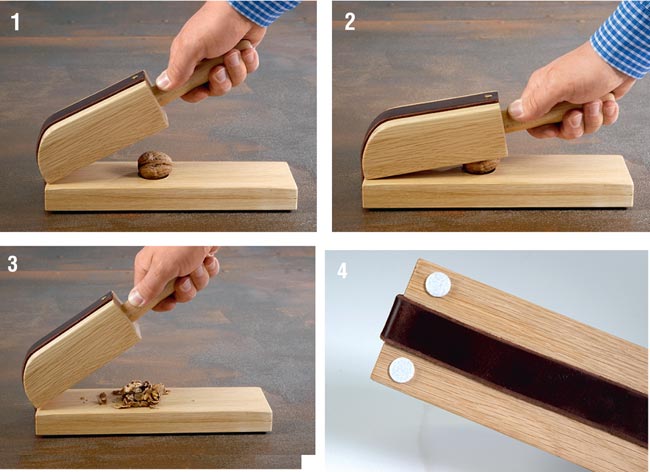 1

2

3

4