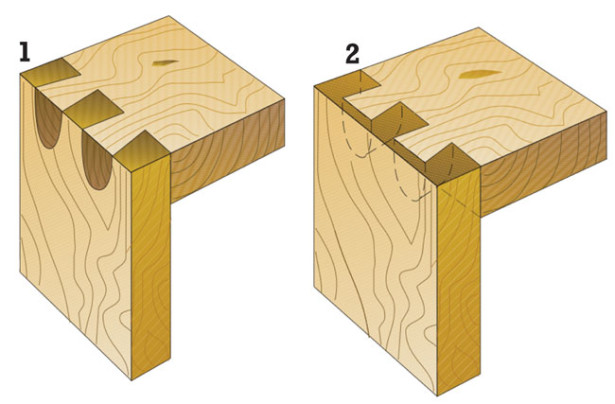 1

2