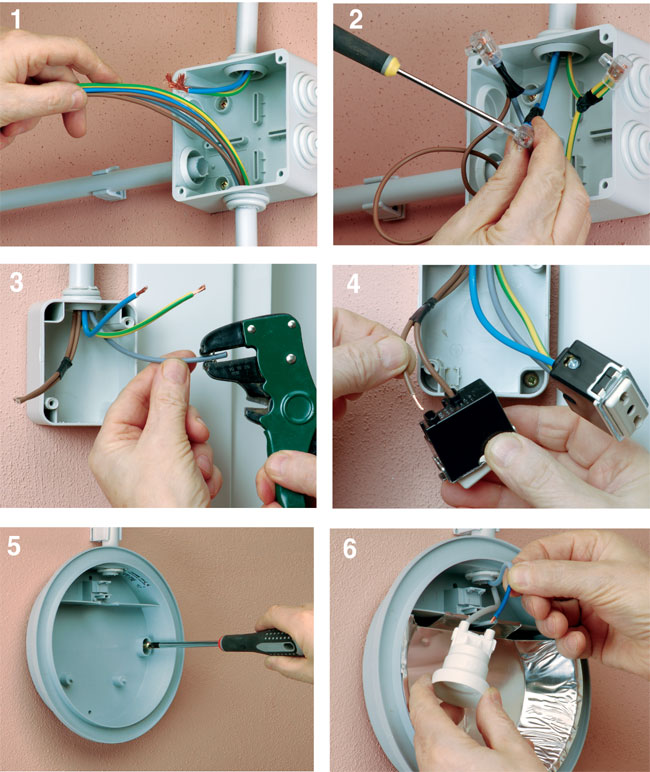 1

2

3

4

5

6