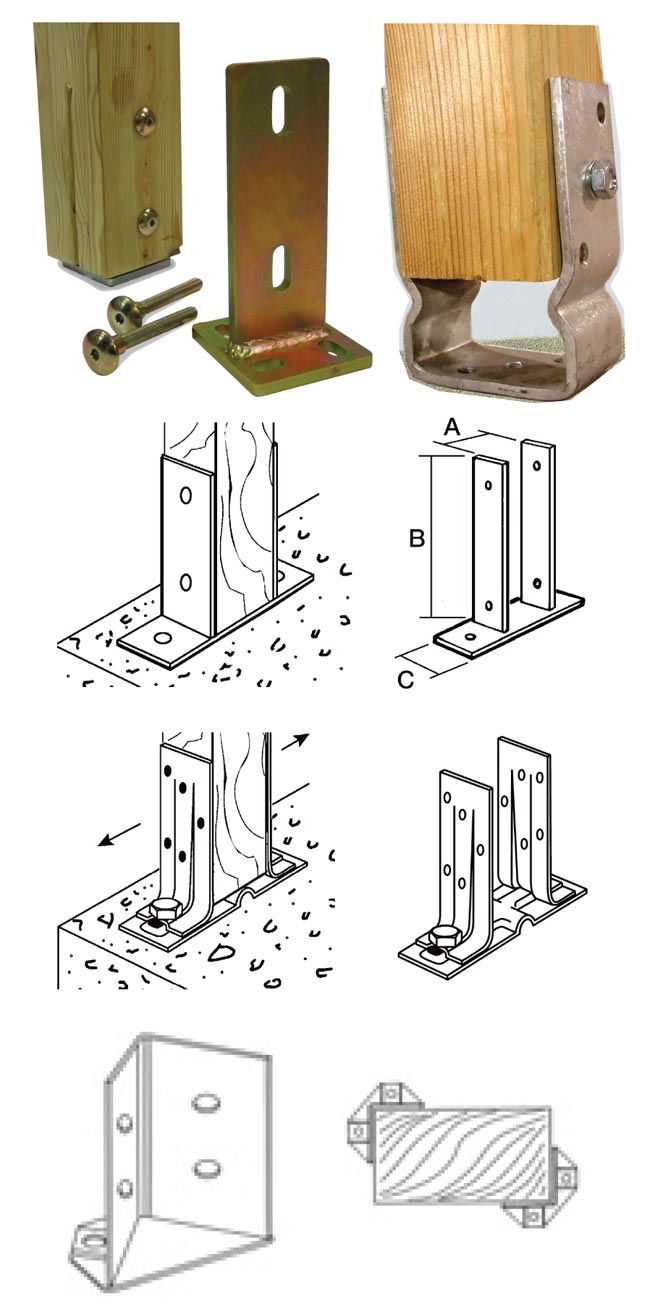 A
B
C