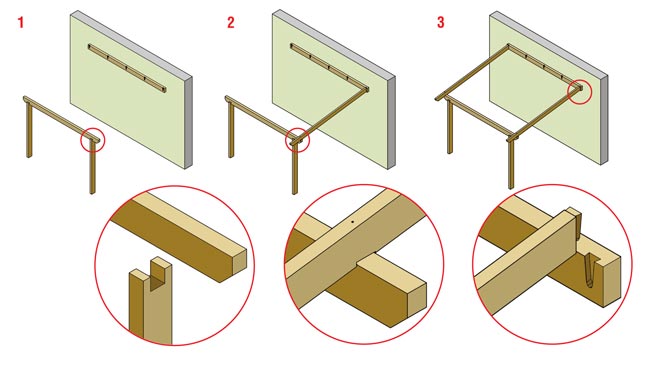 1

2

3