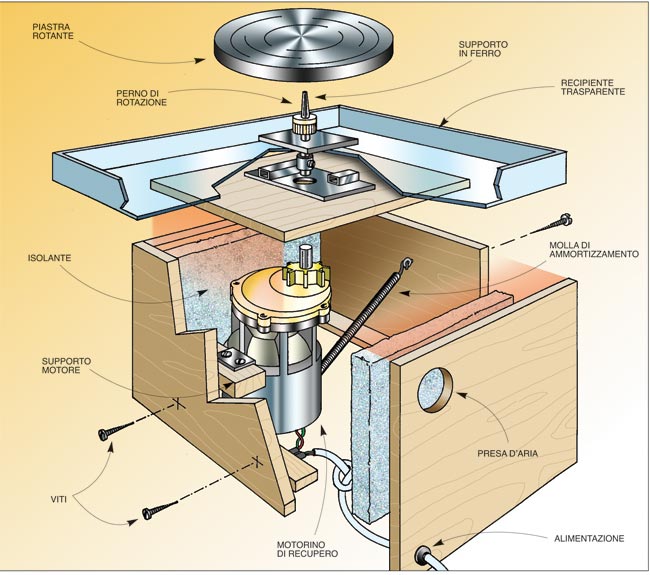 PIASTRA ROTANTE

SUPPORTO IN FERRO

PERNO DI ROTAZIONE

RECIPIENTE TRASPARENTE

ISOLANTE

MOLLA DI AMMORTIZZAMENTO

SUPPORTO MOTORE

PRESA D'ARIA

VITI

MOTORINO DI RECUPERO

ALIMENTAZIONE