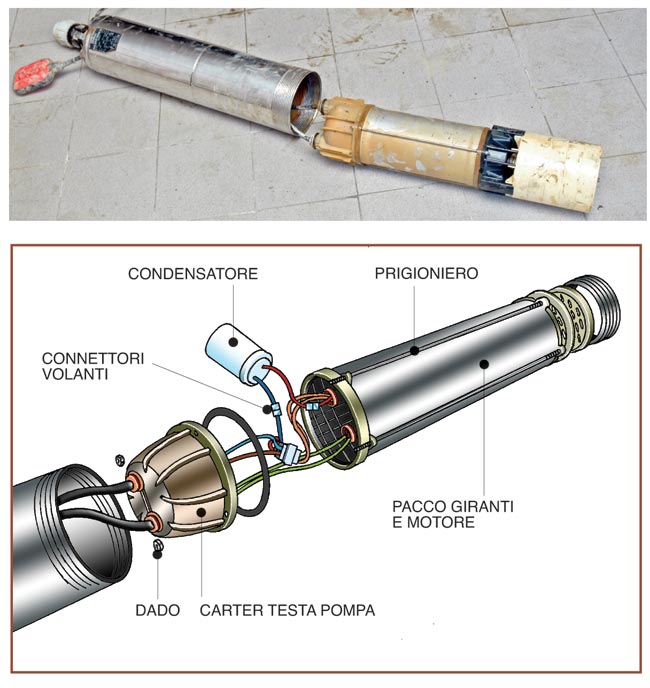 CONDENSATORE

PRIGIONIERO

CONNETTORI VOLANTI

PACCO GIRANTI E MOTORE

DADO

CARTER TESTA POMPA