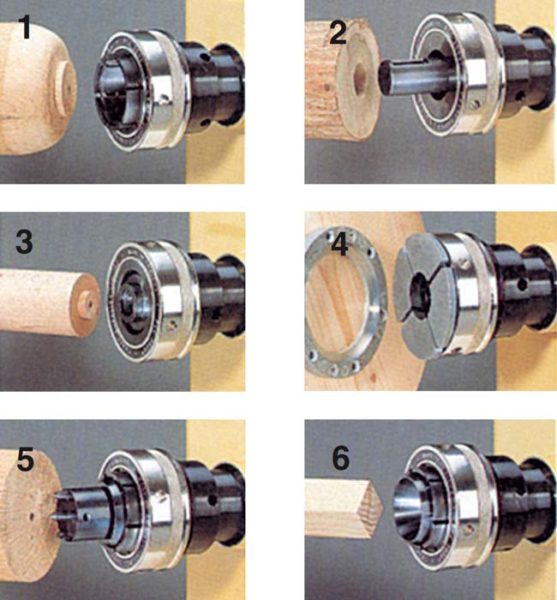 1

2

3

4

5

6