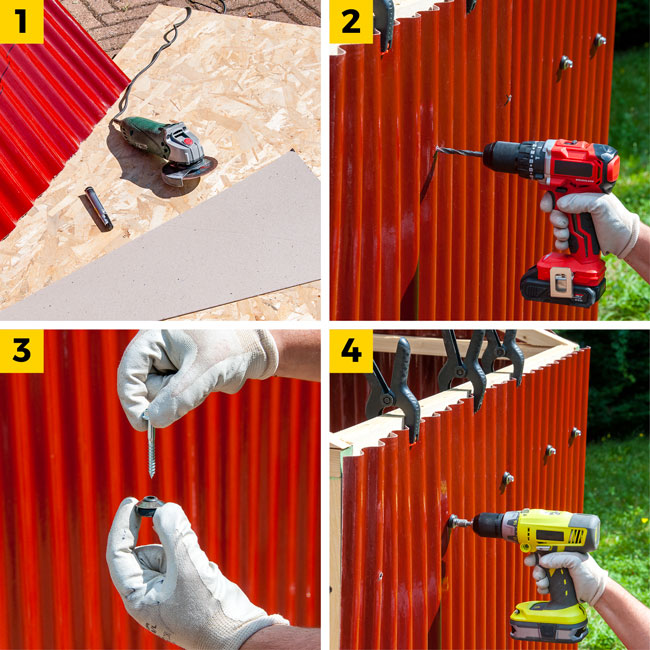 1

2

3

4