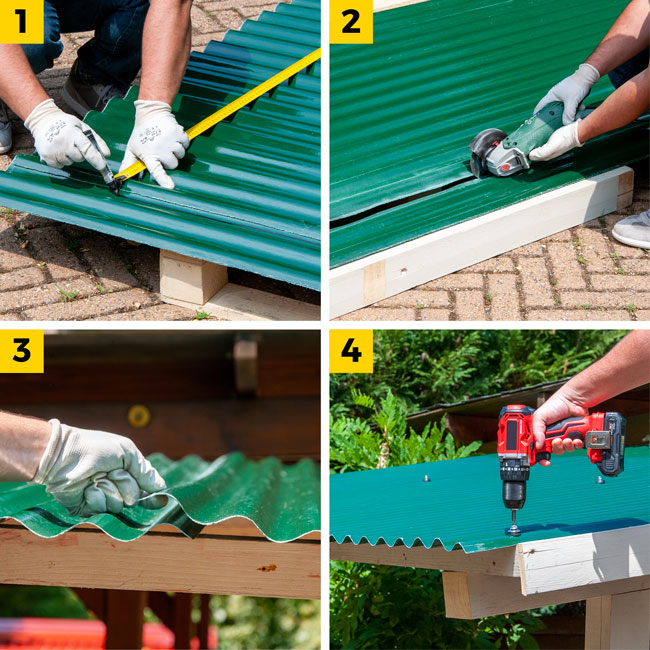 1

2

3

4